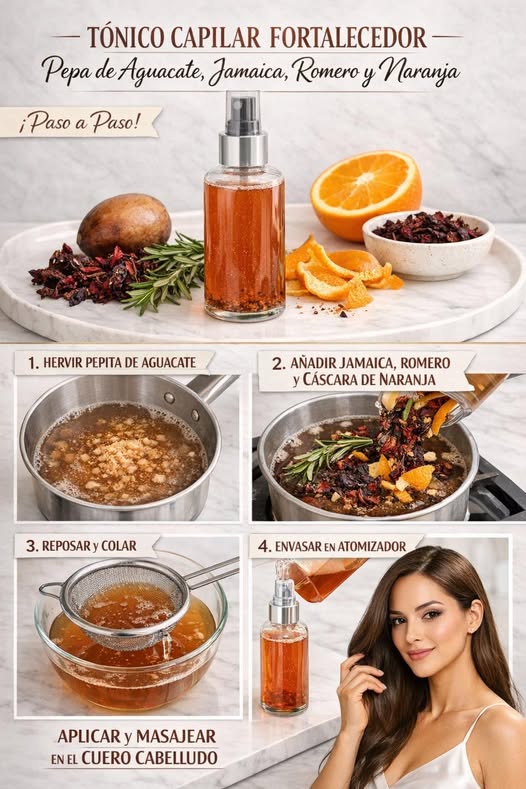 TÓNICO CAPILAR FORTALECEDOR
Pepa de Aguacate, Jamaica, Romero y Naranja

¡Paso a Paso!

1. HERVIR PEPITA DE AGUACATE

2. AÑADIR JAMAICA, ROMERO y CÁSCARA DE NARANJA

3. REPOSAR y COLAR

4. ENVASAR EN ATOMIZADOR

APLICAR y MASAJEAR EN EL CUERO CABELLUDO